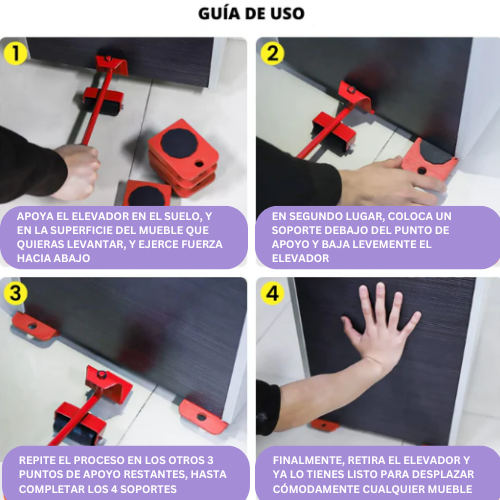 GUÍA DE USO

1

APOYA EL ELEVADOR EN EL SUELO, Y EN LA SUPERFICIE DEL MUEBLE QUE QUIERAS LEVANTAR, Y EJERCE FUERZA HACIA ABAJO

2

EN SEGUNDO LUGAR, COLOCA UN SOPORTE DEBAJO DEL PUNTO DE APOYO Y BAJA LEVEMENTE EL ELEVADOR

3

REPITE EL PROCESO EN LOS OTROS 3 PUNTOS DE APOYO RESTANTES, HASTA COMPLETAR LOS 4 SOPORTES

4

FINALMENTE, RETIRA EL ELEVADOR Y YA LO TIENES LISTO PARA DESPLAZAR CÓMODAMENTE CUALQUIER MUEBLE