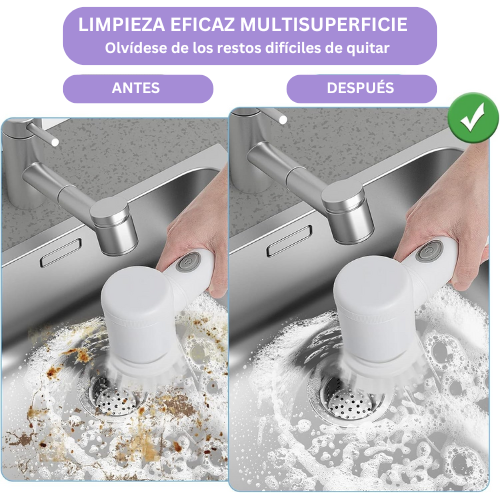 LIMPIEZA EFICAZ MULTISUPERFICIE
Olvídese de los restos difíciles de quitar

ANTES

DESPUÉS